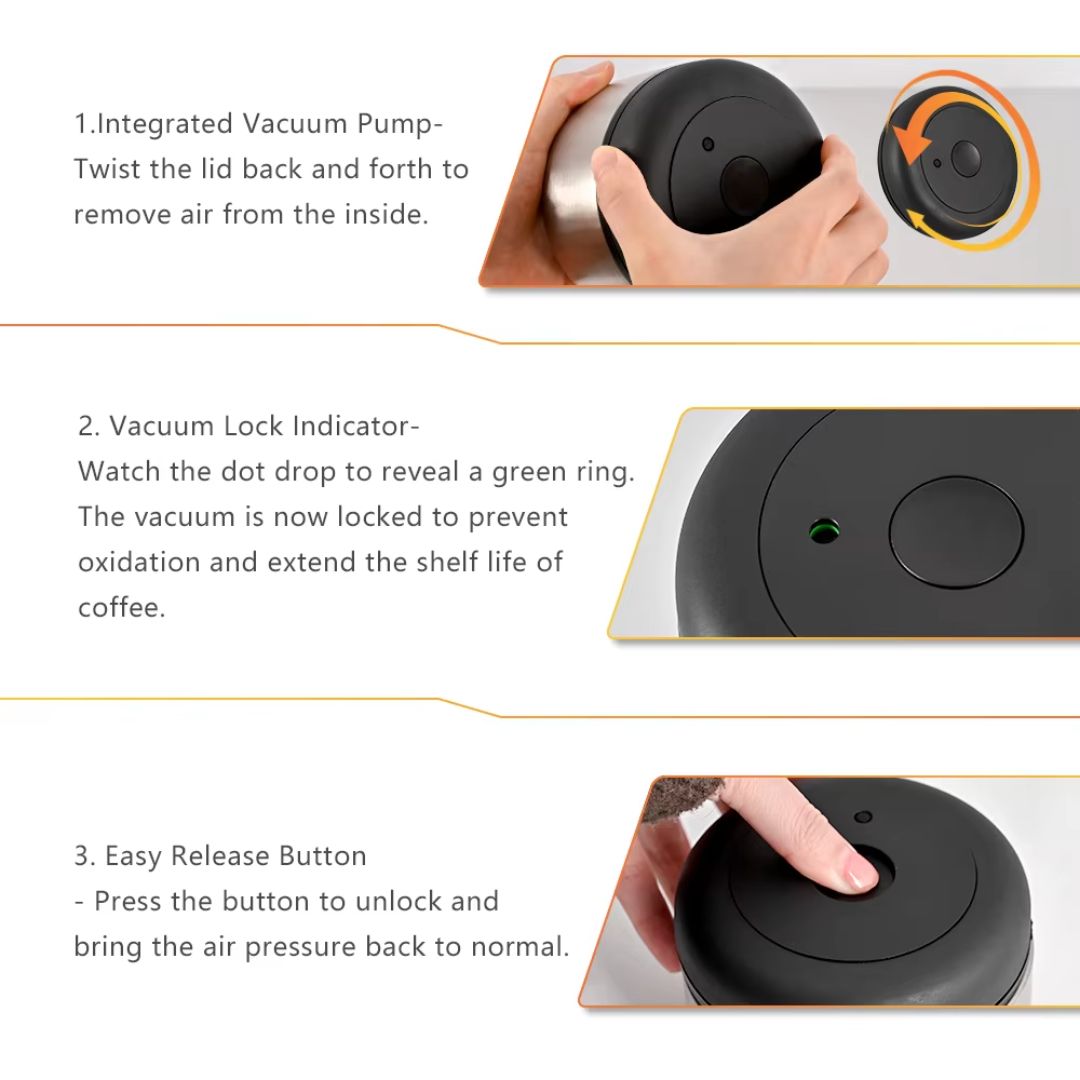 1.Integrated Vacuum Pump- Twist the lid back and forth to remove air from the inside.

2. Vacuum Lock Indicator- Watch the dot drop to reveal a green ring. The vacuum is now locked to prevent oxidation and extend the shelf life of coffee.

3. Easy Release Button - Press the button to unlock and bring the air pressure back to normal.